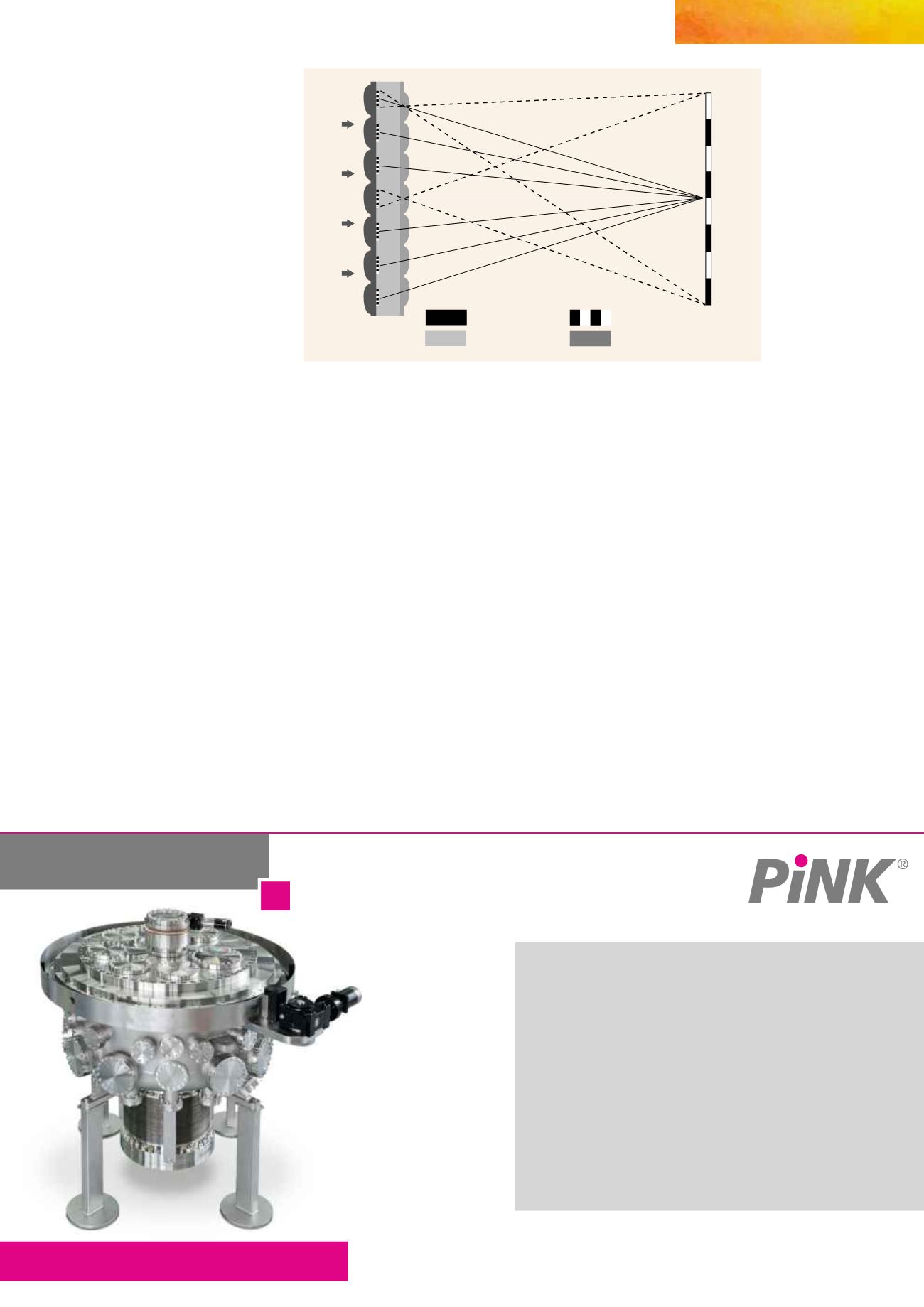 PiNK®